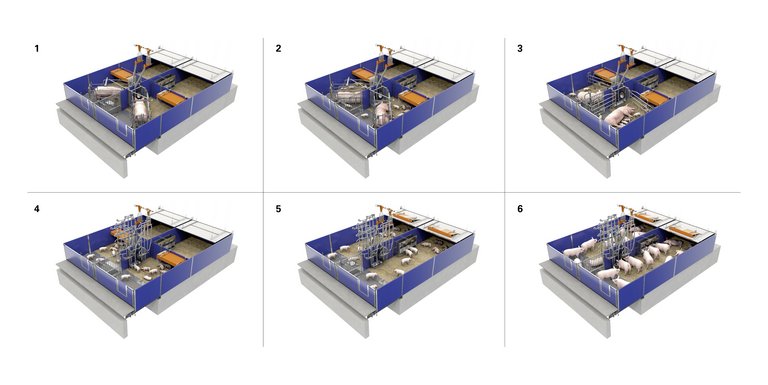 1

2

3

4

5

6